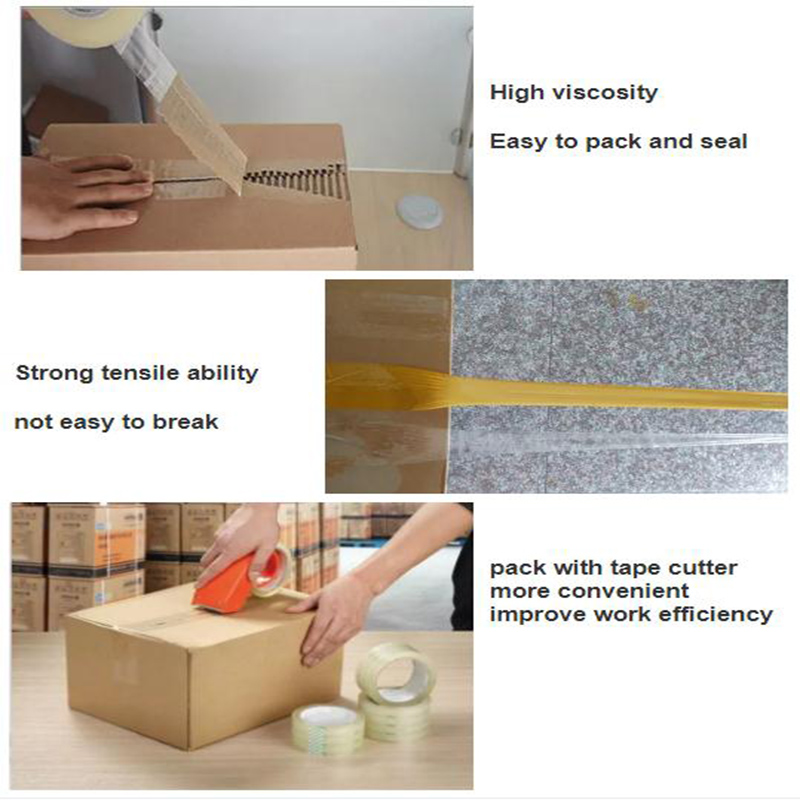 High viscosity

Easy to pack and seal

Strong tensile ability

not easy to break

pack with tape cutter
more convenient
improve work efficiency